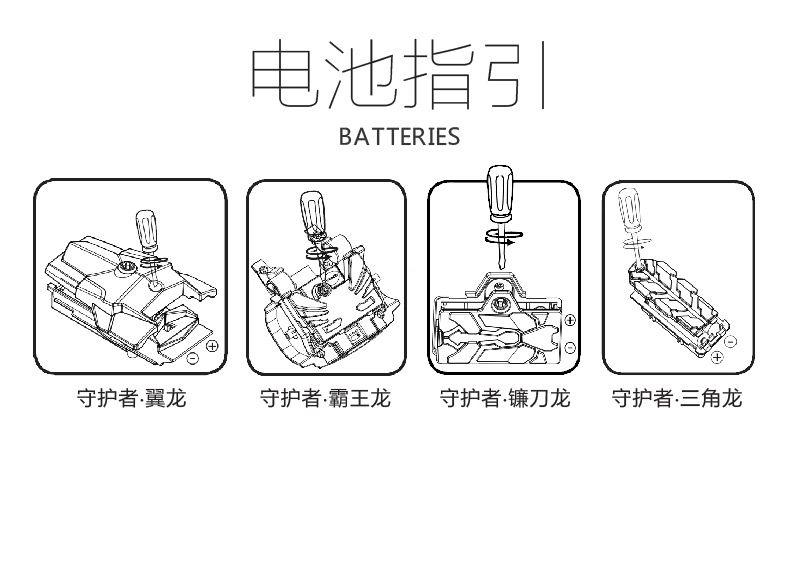 电池指引

BATTERIES

守护者·翼龙

守护者·霸王龙

守护者·镰刀龙

守护者·三角龙